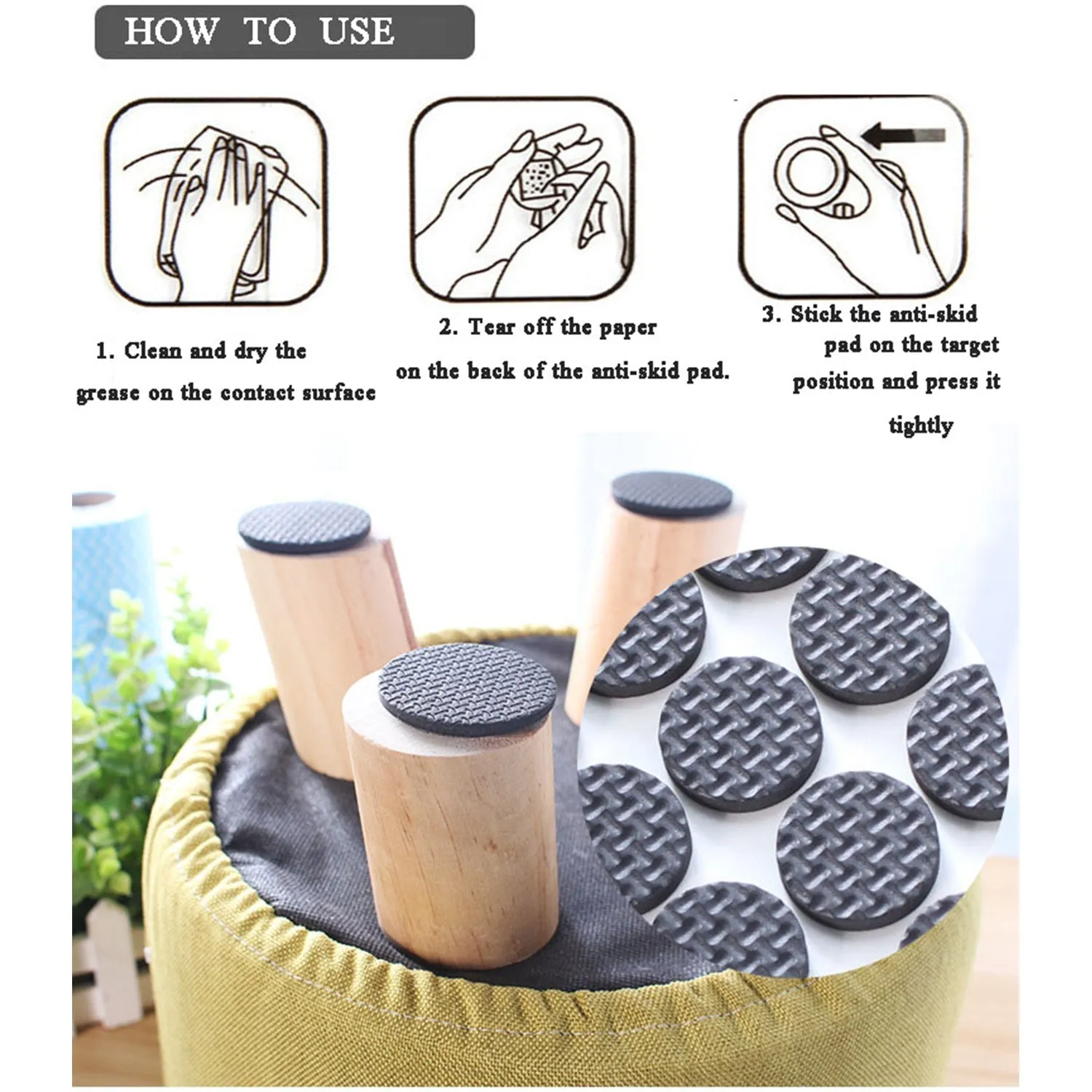 HOW TO USE

1. Clean and dry the grease on the contact surface

2. Tear off the paper on the back of the anti-skid pad.

3. Stick the anti-skid pad on the target position and press it tightly